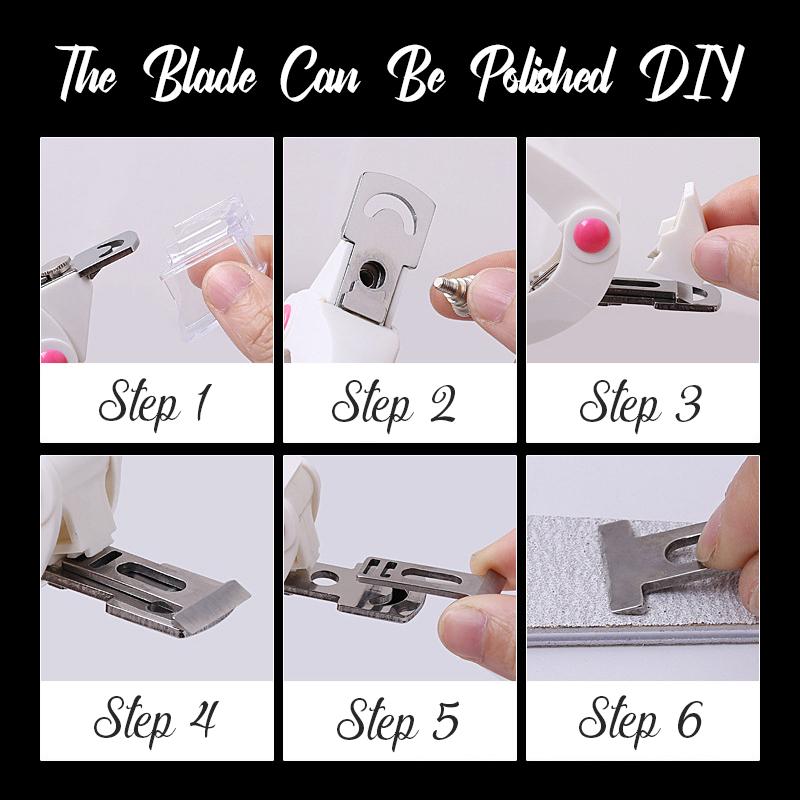 The Blade Can Be Polished DIY

Step 1

Step 2

Step 3

Step 4

Step 5

Step 6