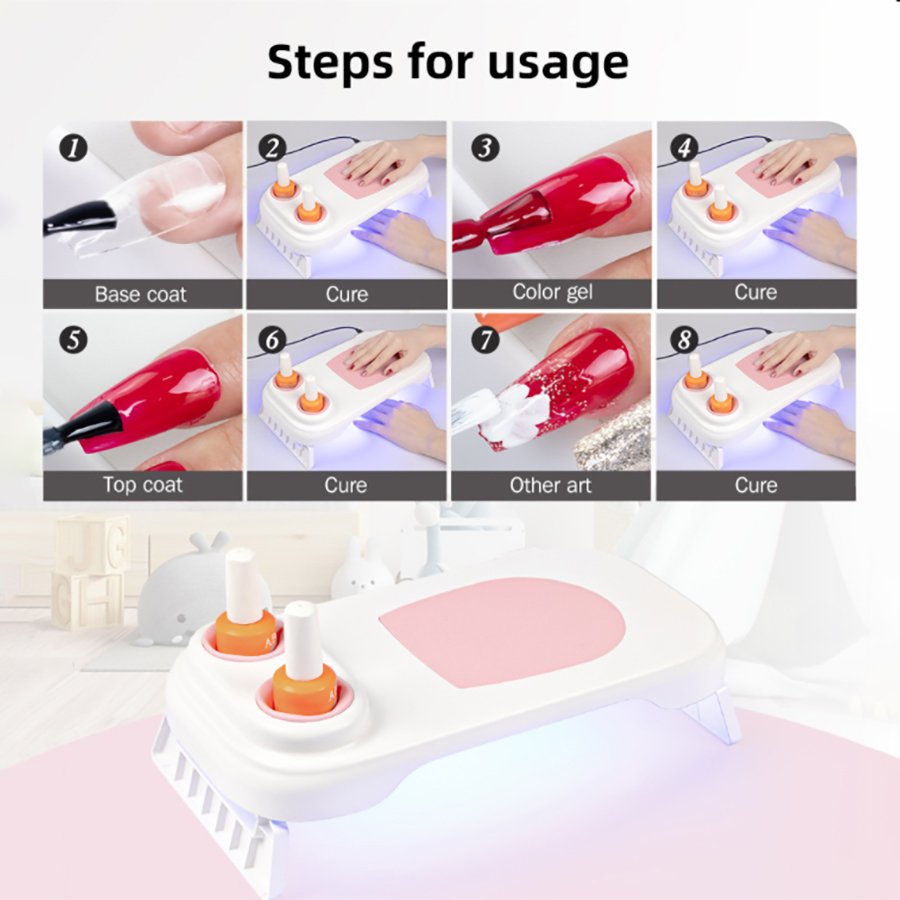 Steps for usage

1
Base coat

2
Cure

3
Color gel

4
Cure

5
Top coat

6
Cure

7
Other art

8
Cure