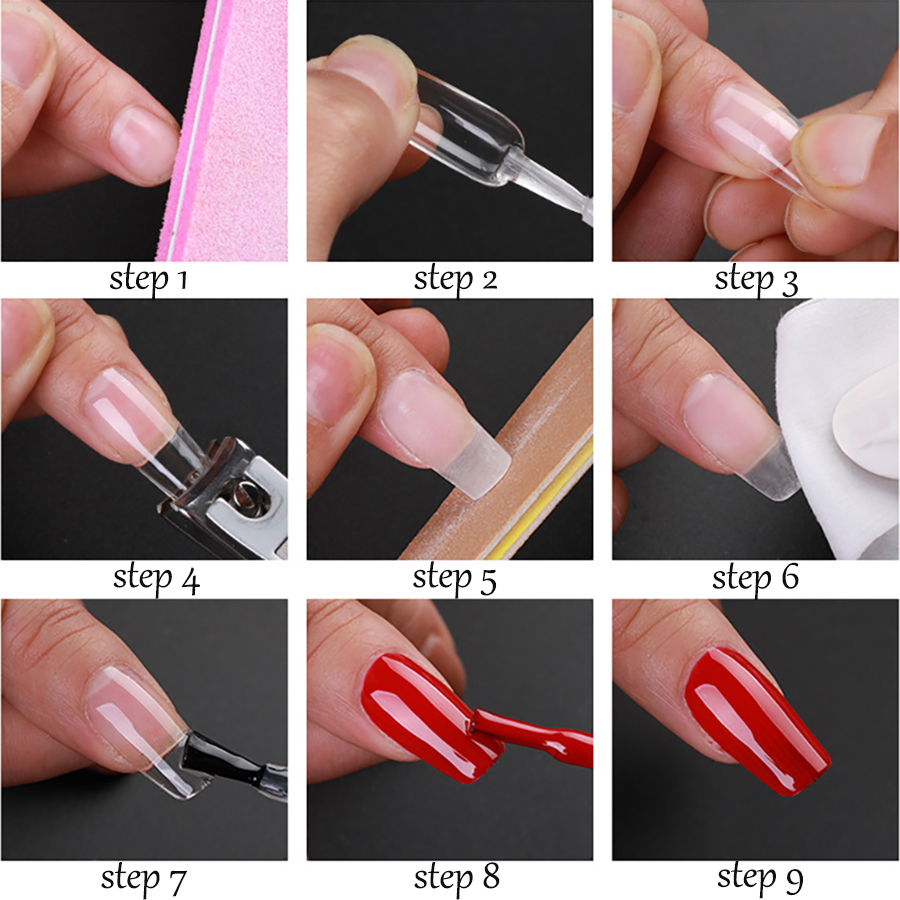 step 1

step 2

step 3

step 4

step 5

step 6

step 7

step 8

step 9