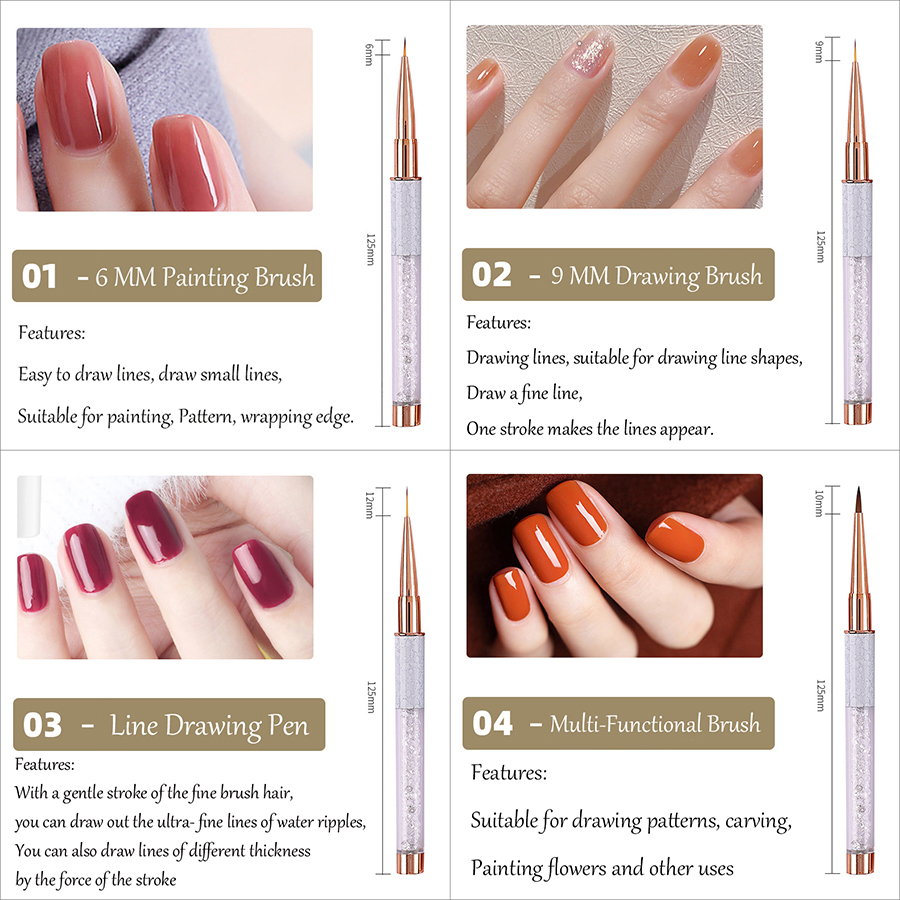 6mm

125mm

01 - 6 MM Painting Brush

Features:

Easy to draw lines, draw small lines,

Suitable for painting, Pattern, wrapping edge.

9mm

125mm

02 - 9 MM Drawing Brush

Features:

Drawing lines, suitable for drawing line shapes,

Draw a fine line,

One stroke makes the lines appear.

12mm

125mm

03 - Line Drawing Pen

Features:

With a gentle stroke of the fine brush hair,

you can draw out the ultra- fine lines of water ripples,

You can also draw lines of different thickness

by the force of the stroke

10mm

125mm

04 - Multi-Functional Brush

Features:

Suitable for drawing patterns, carving,

Painting flowers and other uses