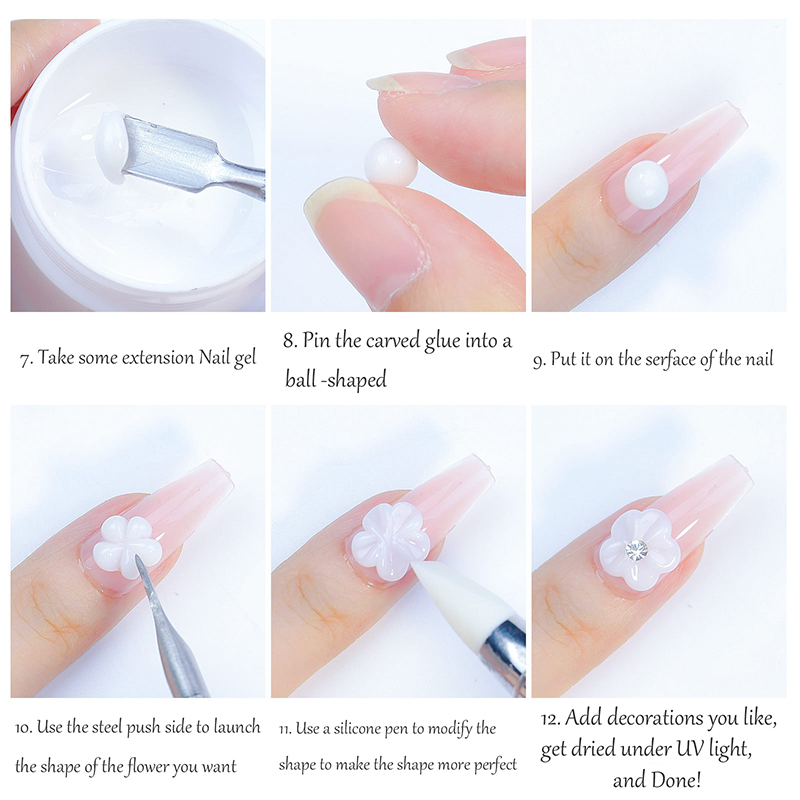 7. Take some extension Nail gel

8. Pin the carved glue into a ball -shaped

9. Put it on the serface of the nail

10. Use the steel push side to launch the shape of the flower you want

11. Use a silicone pen to modify the shape to make the shape more perfect

12. Add decorations you like, get dried under UV light, and Done!