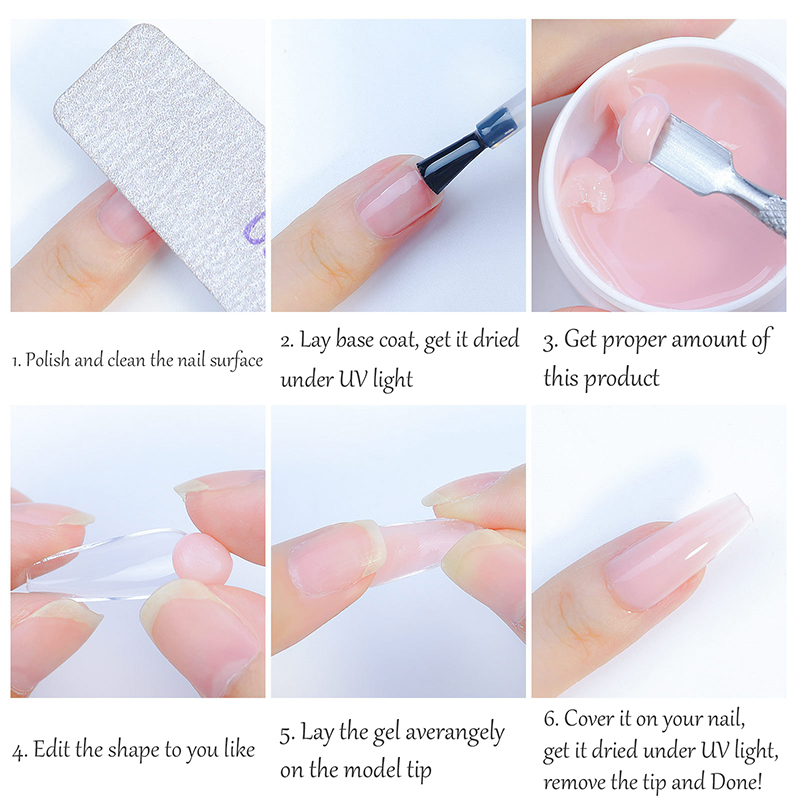 1. Polish and clean the nail surface

2. Lay base coat, get it dried under UV light

3. Get proper amount of this product

4. Edit the shape to you like

5. Lay the gel averangely on the model tip

6. Cover it on your nail, get it dried under UV light, remove the tip and Done!