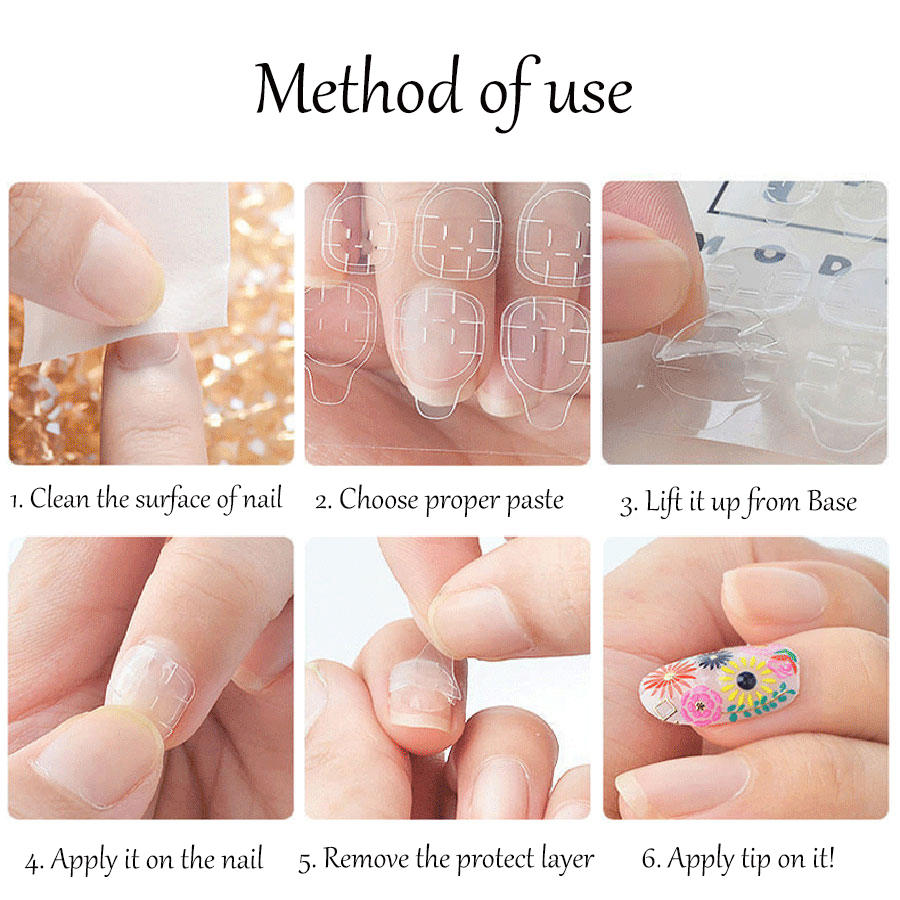 Method of use

MOD

1. Clean the surface of nail

2. Choose proper paste

3. Lift it up from Base

4. Apply it on the nail

5. Remove the protect layer

6. Apply tip on it!