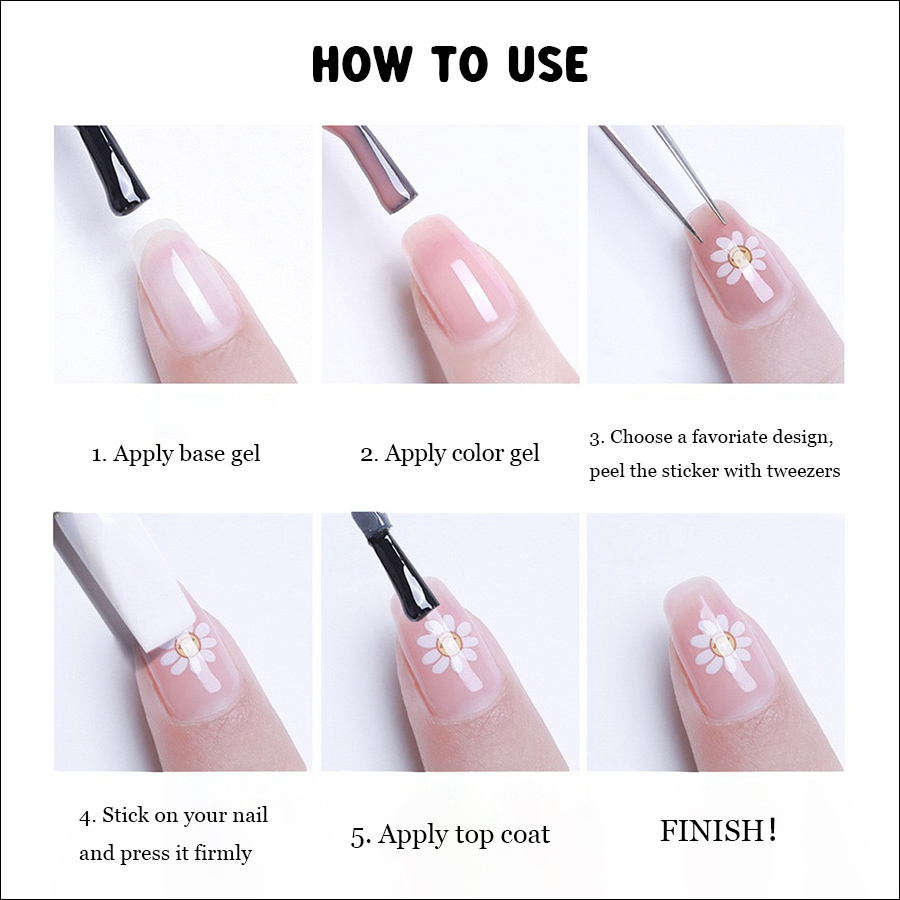 HOW TO USE

1. Apply base gel

2. Apply color gel

3. Choose a favoriate design, peel the sticker with tweezers

4. Stick on your nail and press it firmly

5. Apply top coat

FINISH!