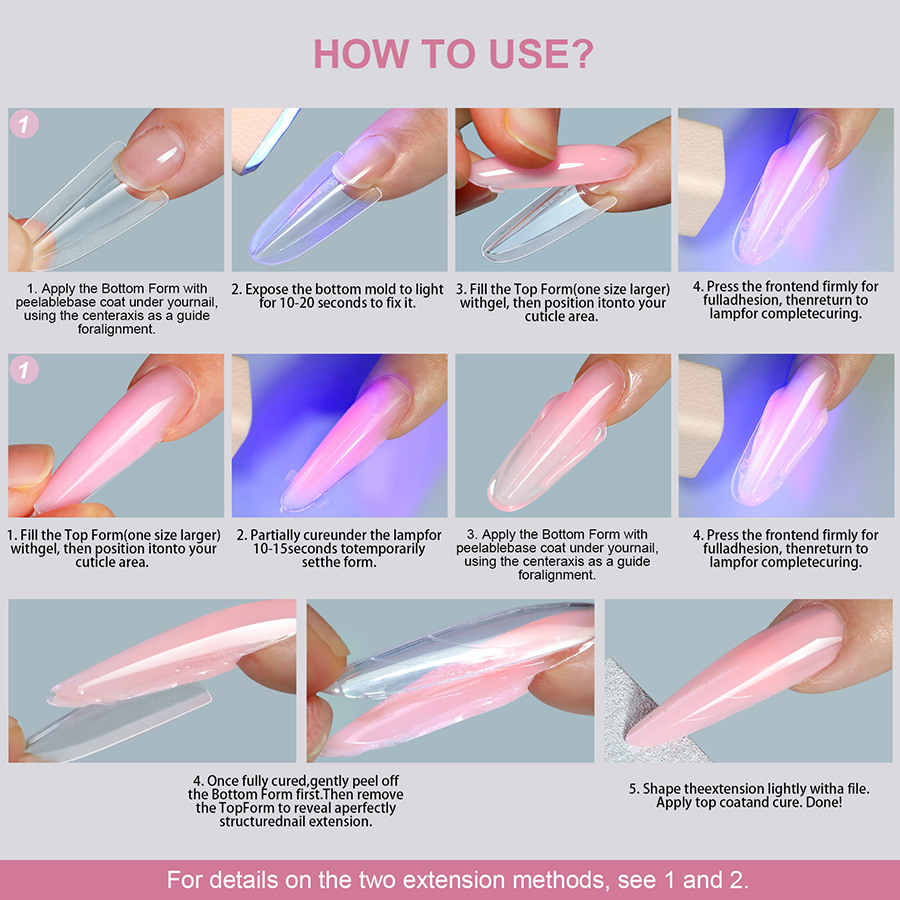 HOW TO USE?

1

1. Apply the Bottom Form with peelablebase coat under yournail, using the centeraxis as a guide foralignment.

2. Expose the bottom mold to light for 10-20 seconds to fix it.

3. Fill the Top Form(one size larger) withgel, then position itonto your cuticle area.

4. Press the frontend firmly for fulladhesion, thenreturn to lampfor completecuring.

1

1. Fill the Top Form(one size larger) withgel, then position itonto your cuticle area.

2. Partially cureunder the lampfor 10-15seconds totemporarily setthe form.

3. Apply the Bottom Form with peelablebase coat under yournail, using the centeraxis as a guide foralignment.

4. Press the frontend firmly for fulladhesion, thenreturn to lampfor completecuring.

4. Once fully cured,gently peel off the Bottom Form first.Then remove the TopForm to reveal aperfectly structurednail extension.

5. Shape theextension lightly witha file. Apply top coatand cure. Done!

For details on the two extension methods, see 1 and 2.