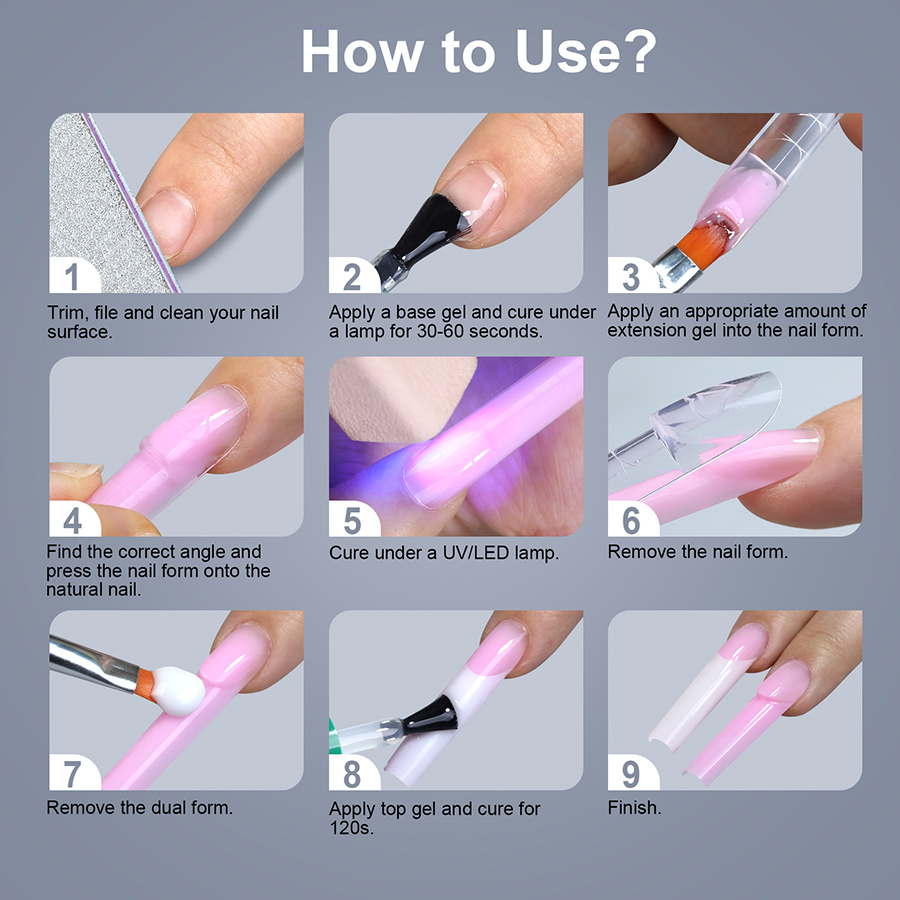 How to Use?

1
Trim, file and clean your nail surface.

2
Apply a base gel and cure under a lamp for 30-60 seconds.

3
Apply an appropriate amount of extension gel into the nail form.

4
Find the correct angle and press the nail form onto the natural nail.

5
Cure under a UV/LED lamp.

6
Remove the nail form.

7
Remove the dual form.

8
Apply top gel and cure for 120s.

9
Finish.