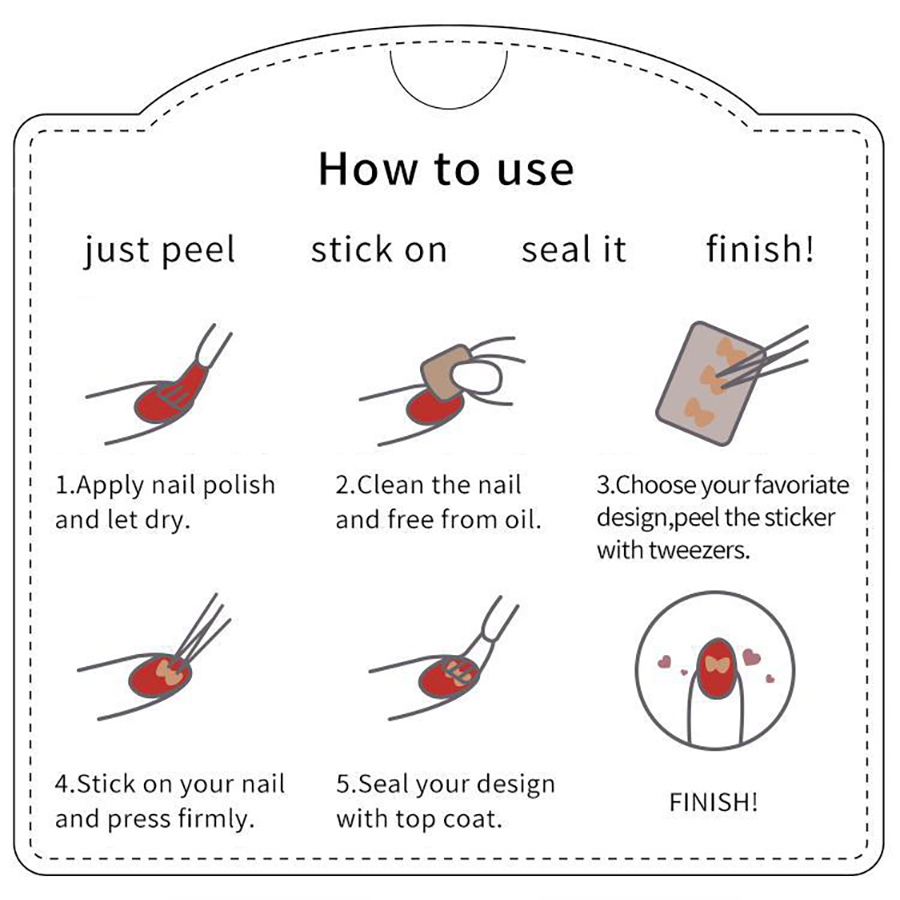 How to use

just peel stick on seal it finish!

1.Apply nail polish and let dry.

2.Clean the nail and free from oil.

3.Choose your favoriate design,peel the sticker with tweezers.

4.Stick on your nail and press firmly.

5.Seal your design with top coat.

FINISH!