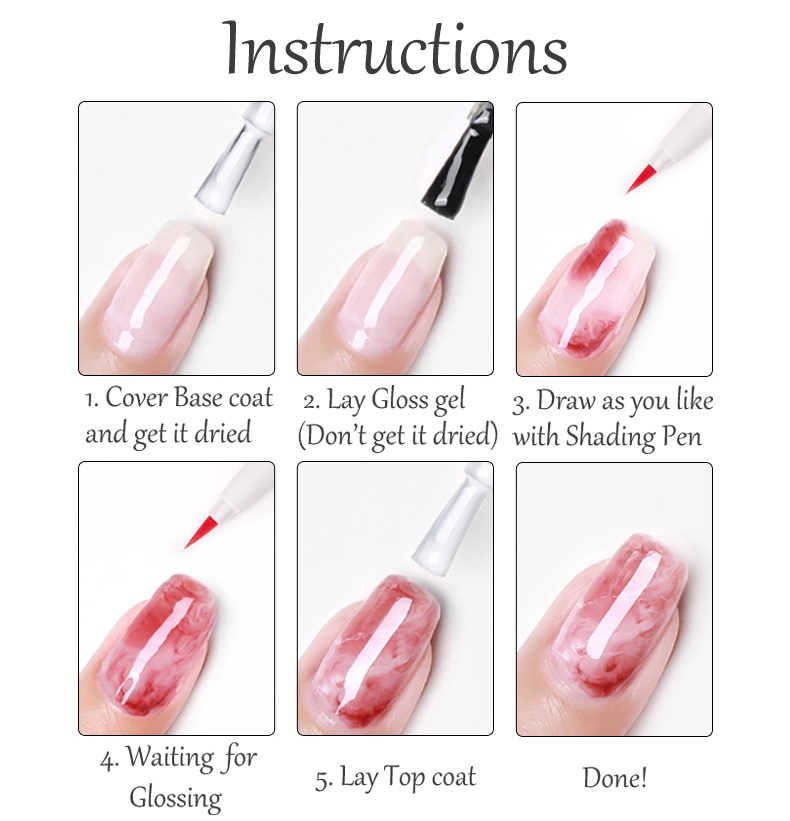 Instructions

1. Cover Base coat and get it dried

2. Lay Gloss gel (Don't get it dried)

3. Draw as you like with Shading Pen

4. Waiting for Glossing

5. Lay Top coat

Done!