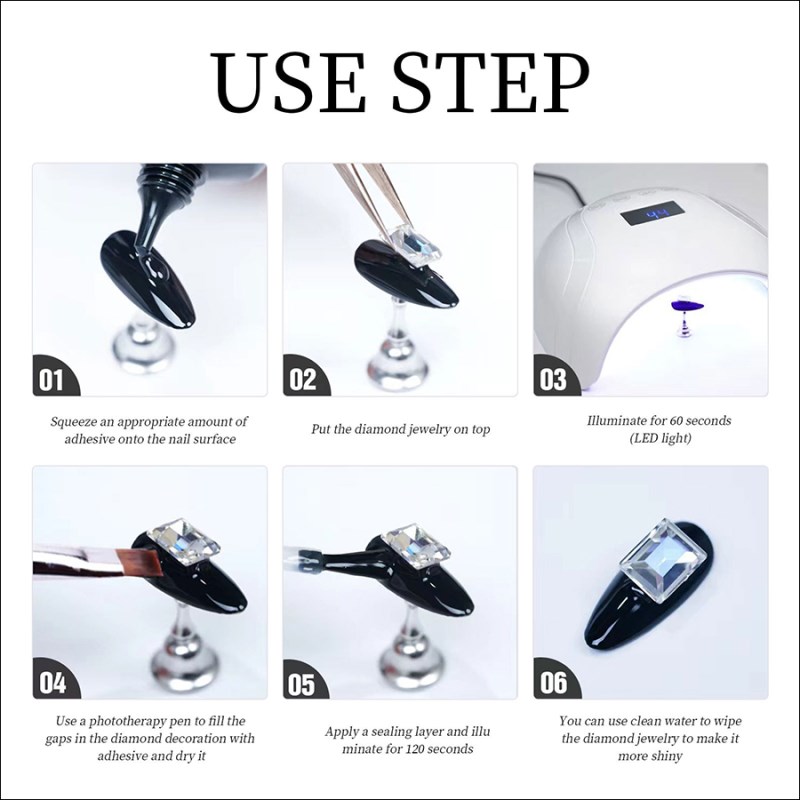 USE STEP

01

Squeeze an appropriate amount of adhesive onto the nail surface

02

Put the diamond jewelry on top

03

Illuminate for 60 seconds (LED light)

04

Use a phototherapy pen to fill the gaps in the diamond decoration with adhesive and dry it

05

Apply a sealing layer and illu minate for 120 seconds

06

You can use clean water to wipe the diamond jewelry to make it more shiny