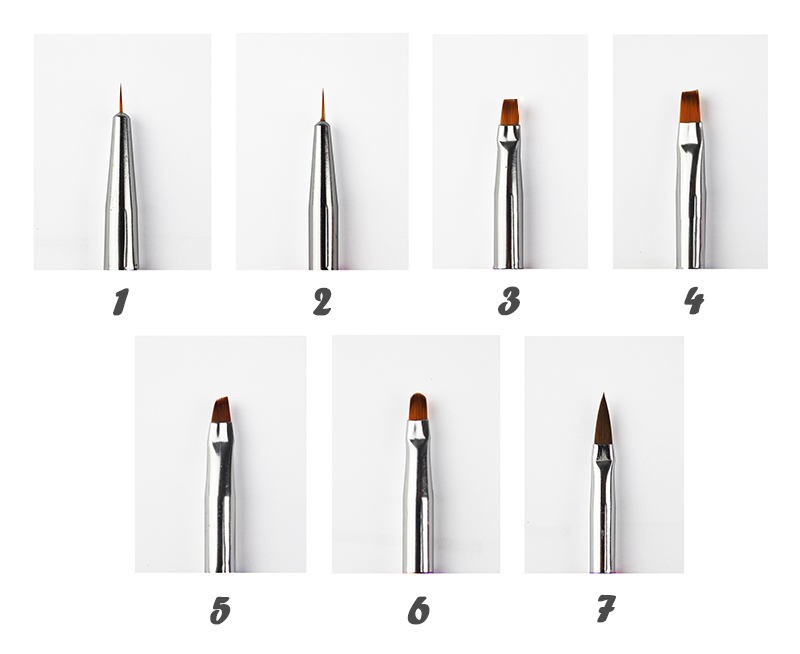 1

2

3

4

5

6

7