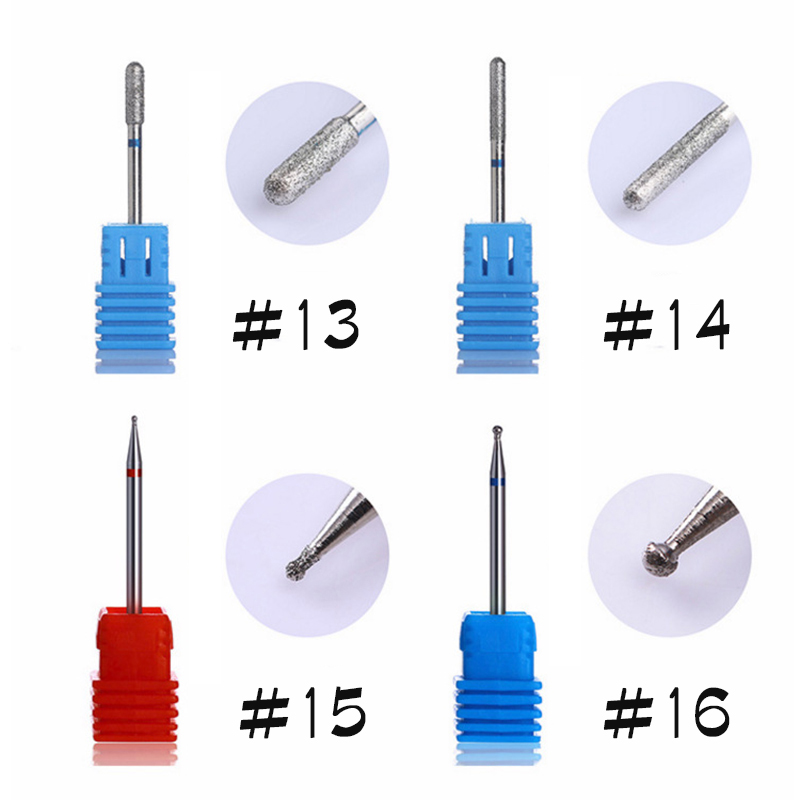 #13

#14

#15

#16