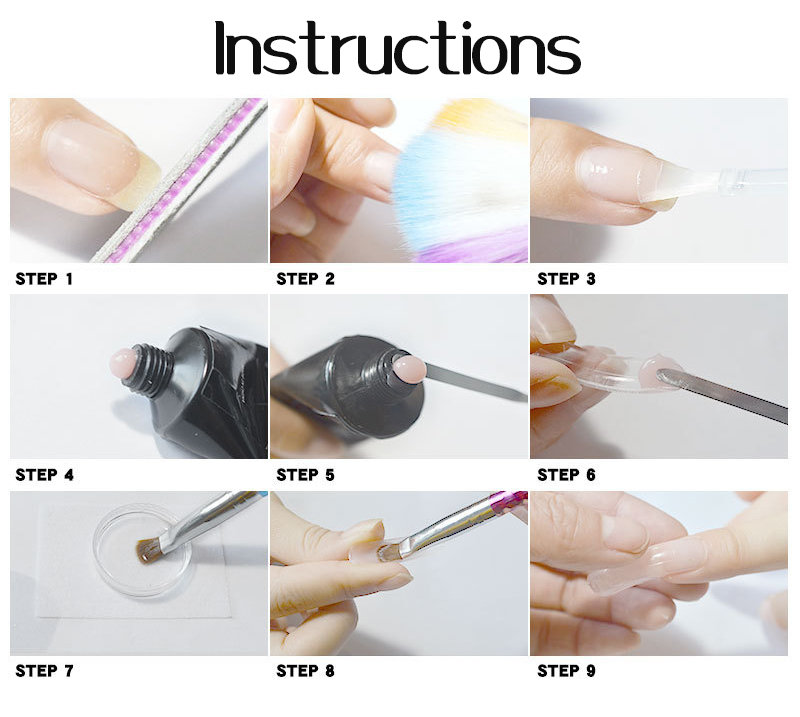 Instructions

STEP 1

STEP 2

STEP 3

STEP 4

STEP 5

STEP 6

STEP 7

STEP 8

STEP 9