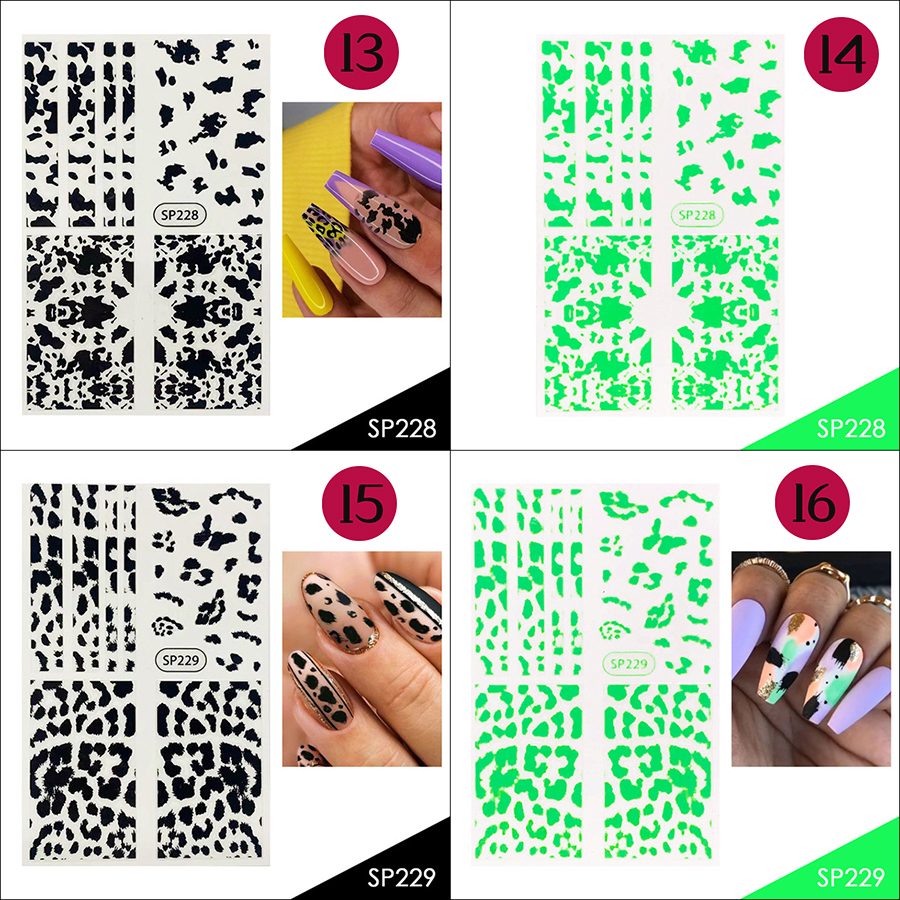 13

SP228

SP228

14

SP228

SP228

15

SP229

SP229

16

SP229

SP229